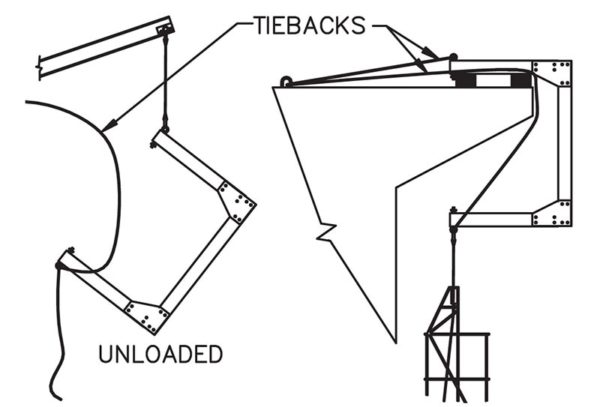 TIEBACKS

UNLOADED