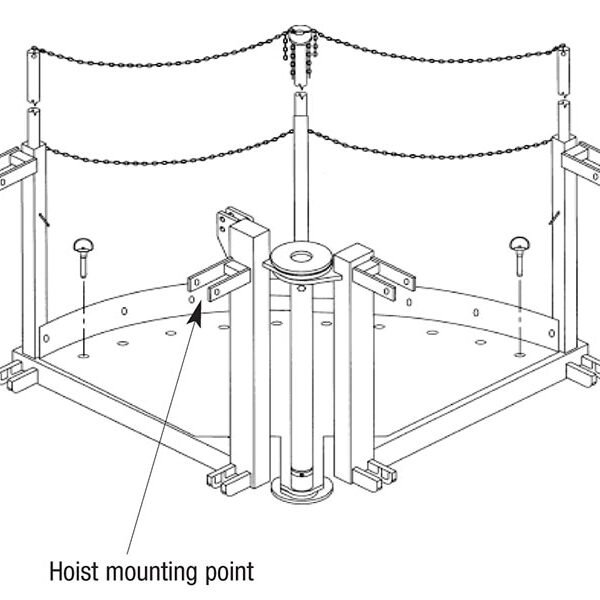 Hoist mounting point