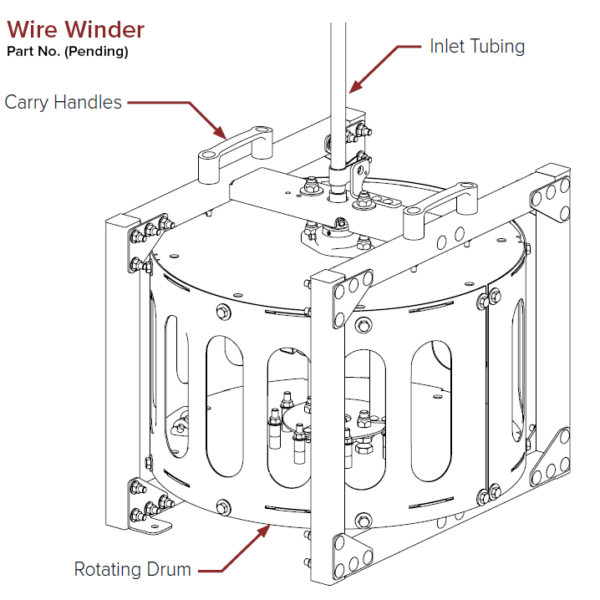 Wire Winder
Part No. (Pending)

Inlet Tubing

Carry Handles

Rotating Drum