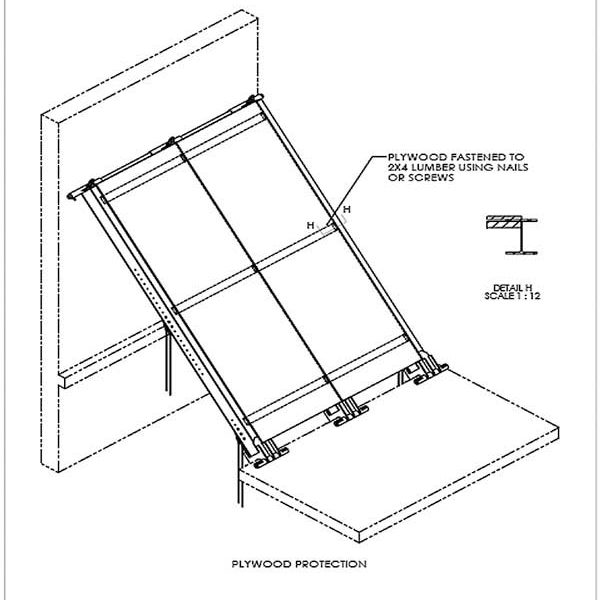 PLYWOOD FASTENED TO 2X4 LUMBER USING NAILS OR SCREWS

H

H

DETAIL H
SCALE 1 : 12

PLYWOOD PROTECTION