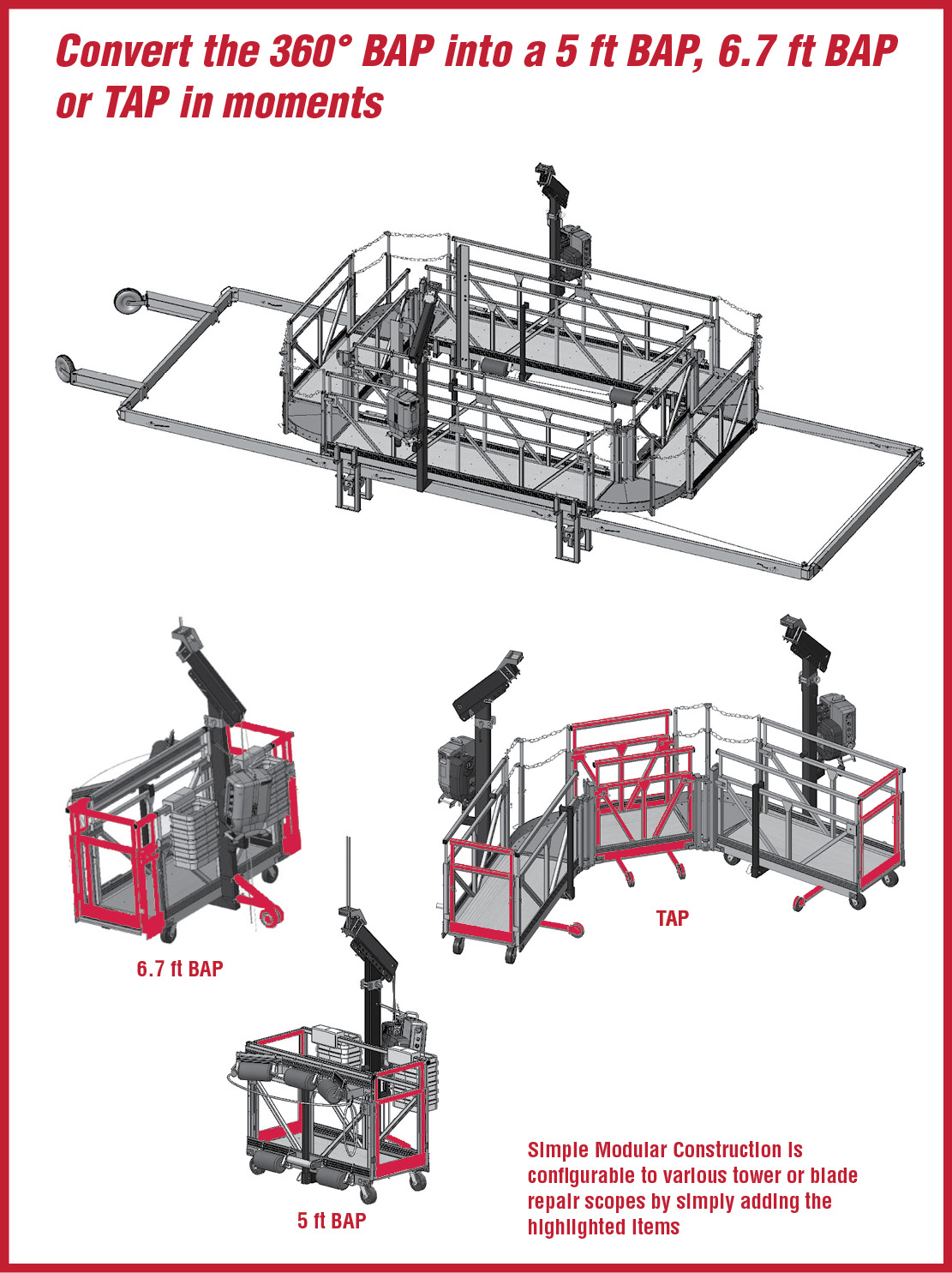 Convert the 360° BAP into a 5 ft BAP, 6.7 ft BAP or TAP in moments

6.7 ft BAP

TAP

5 ft BAP

Simple Modular Construction is configurable to various tower or blade repair scopes by simply adding the highlighted items