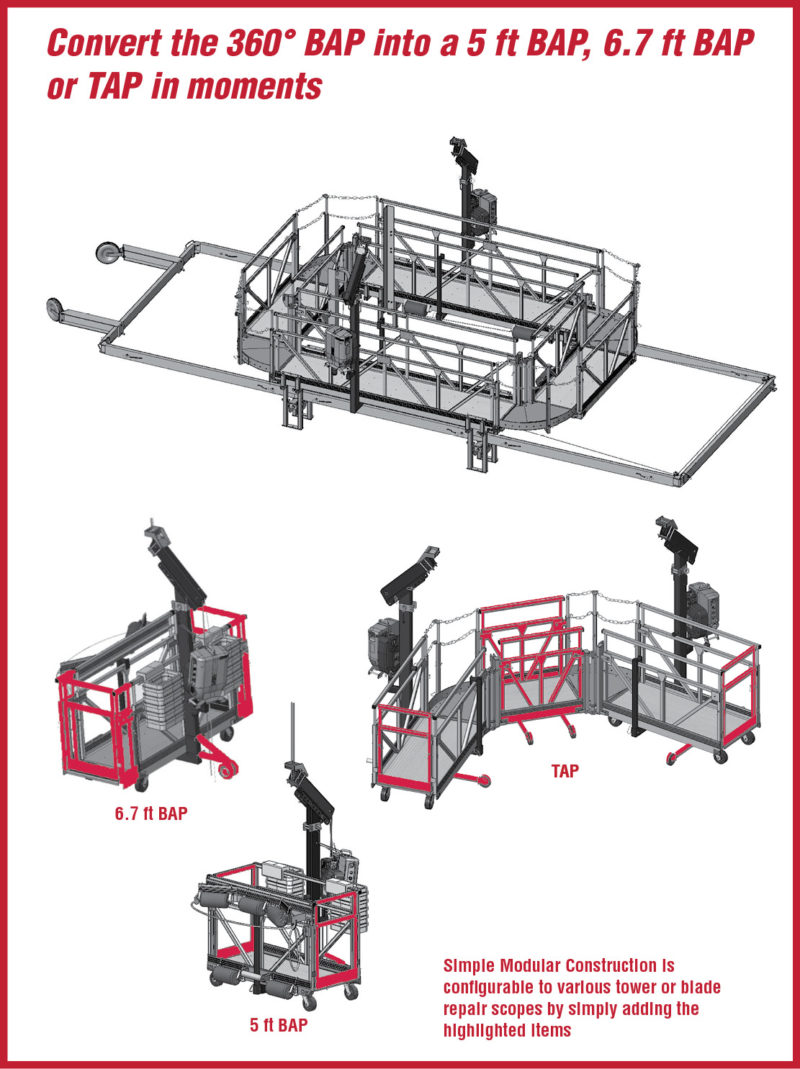 Convert the 360° BAP into a 5 ft BAP, 6.7 ft BAP or TAP in moments

6.7 ft BAP

TAP

5 ft BAP

Simple Modular Construction is configurable to various tower or blade repair scopes by simply adding the highlighted items