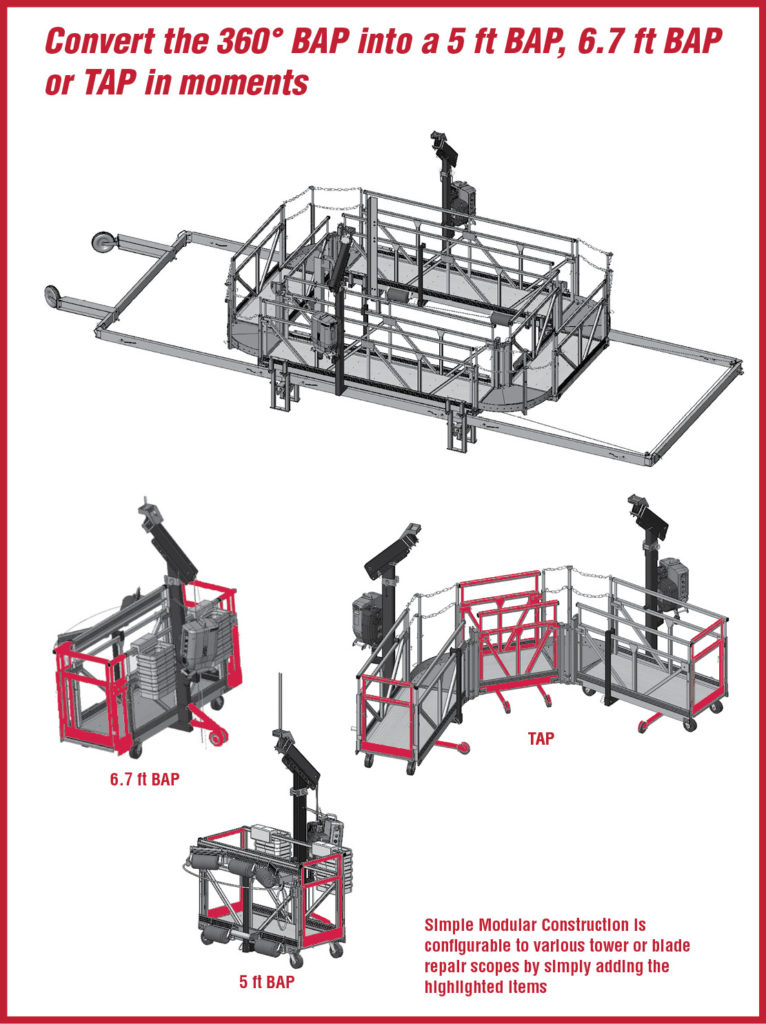 Convert the 360° BAP into a 5 ft BAP, 6.7 ft BAP or TAP in moments

6.7 ft BAP

TAP

5 ft BAP

Simple Modular Construction is configurable to various tower or blade repair scopes by simply adding the highlighted items