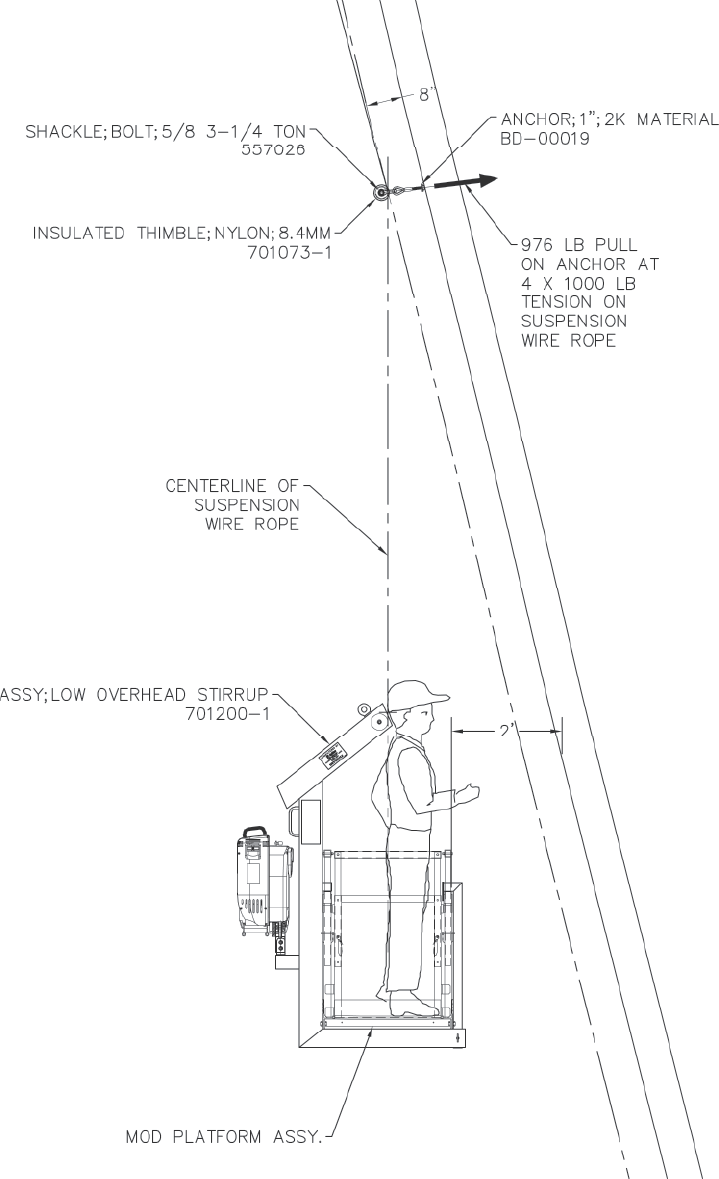 8'

SHACKLE; BOLT; 5/8 3-1/4 TON
557026

ANCHOR; 1"; 2K MATERIAL
BD-00019

INSULATED THIMBLE; NYLON; 8.4MM
701073-1

976 LB PULL ON ANCHOR AT 4 X 1000 LB TENSION ON SUSPENSION WIRE ROPE

CENTERLINE OF SUSPENSION WIRE ROPE

ASSY; LOW OVERHEAD STIRRUP
701200-1

2'

MOD PLATFORM ASSY.